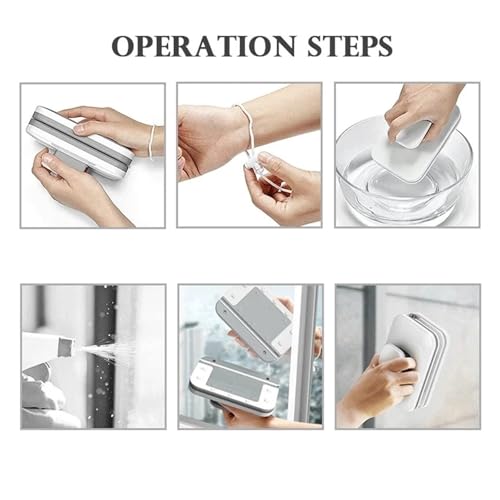 OPERATION STEPS