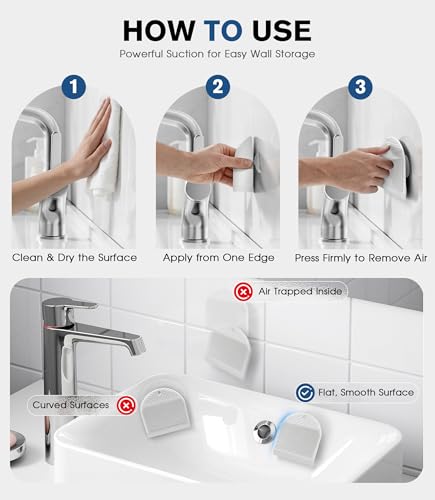 HOW TO USE

Powerful Suction for Easy Wall Storage

1

Clean & Dry the Surface

2

Apply from One Edge

3

Press Firmly to Remove Air

Air Trapped Inside

Curved Surfaces

Flat, Smooth Surface