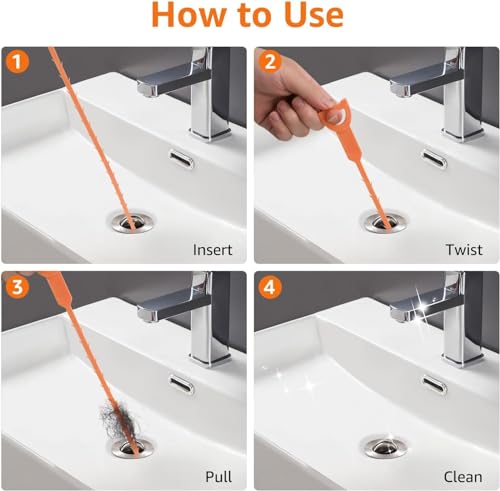 How to Use

1

Insert

2

Twist

3

Pull

4

Clean