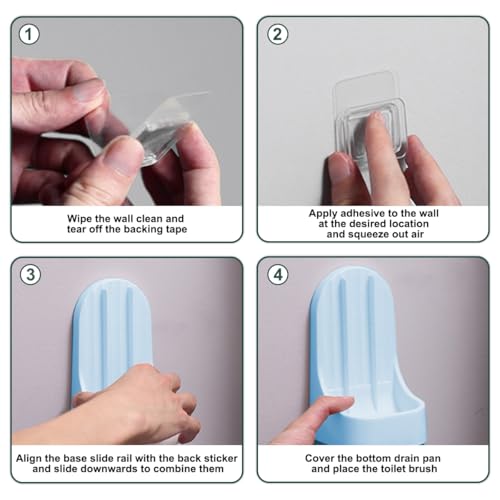 1

Wipe the wall clean and tear off the backing tape

2

Apply adhesive to the wall at the desired location and squeeze out air

3

Align the base slide rail with the back sticker and slide downwards to combine them

4

Cover the bottom drain pan and place the toilet brush