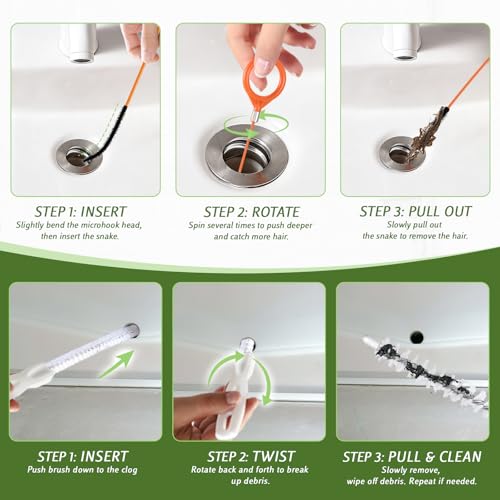 STEP 1: INSERT
Slightly bend the microhook head, then insert the snake.

STEP 2: ROTATE
Spin several times to push deeper and catch more hair.

STEP 3: PULL OUT
Slowly pull out the snake to remove the hair.

STEP 1: INSERT
Push brush down to the clog

STEP 2: TWIST
Rotate back and forth to break up debris.

STEP 3: PULL & CLEAN
Slowly remove, wipe off debris. Repeat if needed.