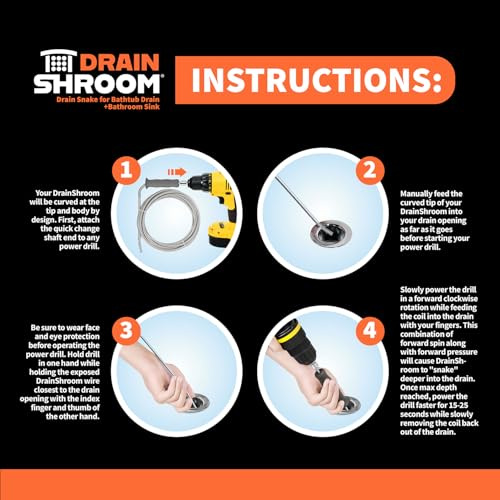 DRAIN SHROOM®
Drain Snake for Bathtub Drain +Bathroom Sink

INSTRUCTIONS:

1

Your DrainShroom will be curved at the tip and body by design. First, attach the quick change shaft end to any power drill.

2

Manually feed the curved tip of your DrainShroom into your drain opening as far as it goes before starting your power drill.

3

Be sure to wear face and eye protection before operating the power drill. Hold drill in one hand while holding the exposed DrainShroom wire closest to the drain opening with the index finger and thumb of the other hand.

4

Slowly power the drill in a forward clockwise rotation while feeding the coil into the drain with your fingers. This combination of forward spin along with forward pressure will cause DrainShroom to "snake" deeper into the drain. Once max depth reached, power the drill faster for 15-25 seconds while slowly removing the coil back out of the drain.