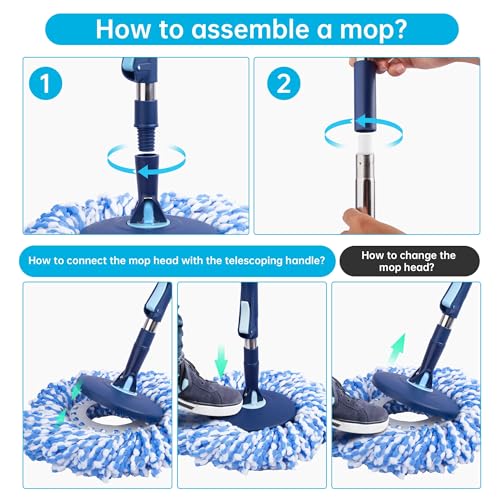 How to assemble a mop?

1

2

How to connect the mop head with the telescoping handle?

How to change the mop head?