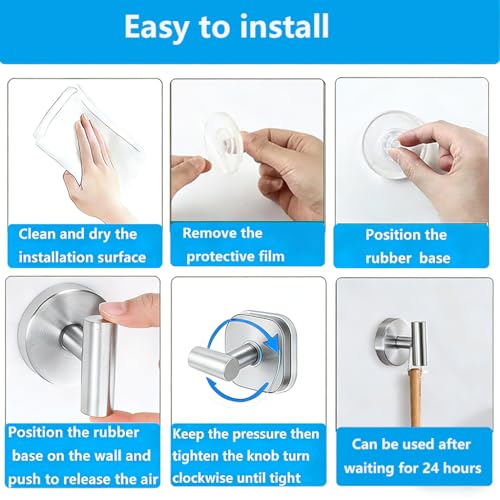 Easy to install

Clean and dry the installation surface

Remove the protective film

Position the rubber base

Position the rubber base on the wall and push to release the air

Keep the pressure then tighten the knob turn clockwise until tight

Can be used after waiting for 24 hours