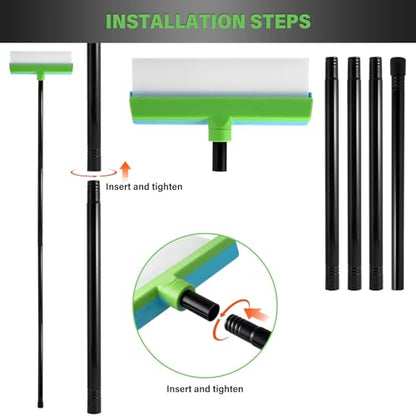 INSTALLATION STEPS

Insert and tighten

Insert and tighten