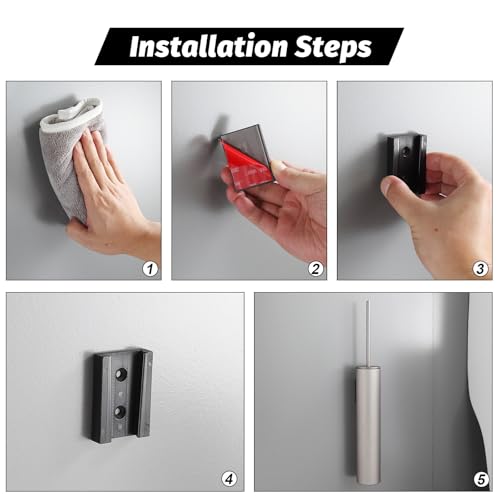 Installation Steps

1

2

3

4

5