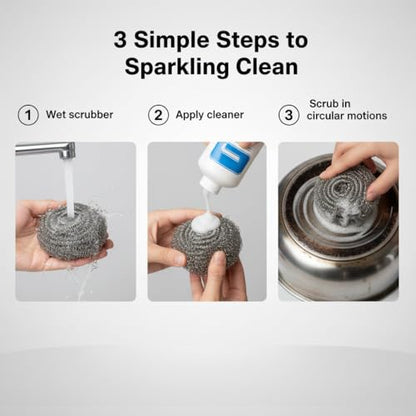 3 Simple Steps to Sparkling Clean

1 Wet scrubber

2 Apply cleaner

3 Scrub in circular motions