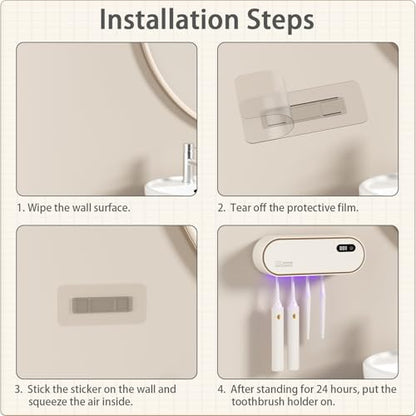 Installation Steps

1. Wipe the wall surface.

2. Tear off the protective film.

3. Stick the sticker on the wall and squeeze the air inside.

4. After standing for 24 hours, put the toothbrush holder on.