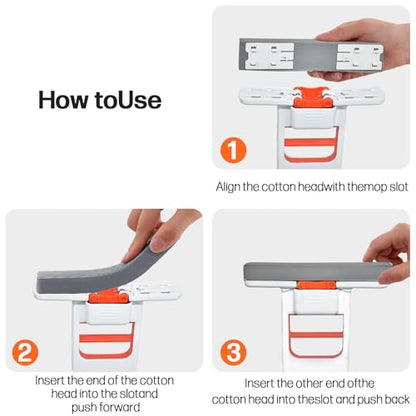 How toUse

1

Align the cotton headwith themop slot

2

Insert the end of the cotton head into the slotand push forward

3

Insert the other end ofthe cotton head into theslot and push back