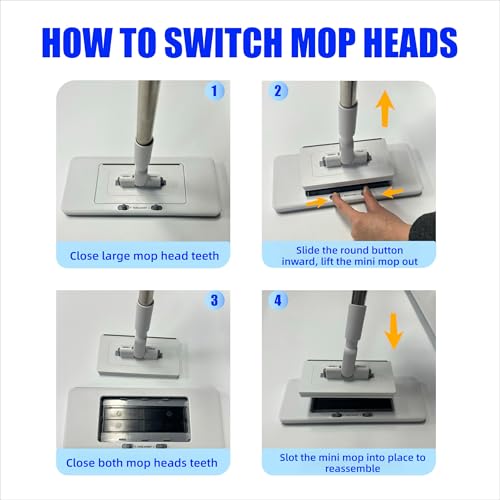 HOW TO SWITCH MOP HEADS

1

Close large mop head teeth

2

Slide the round button inward, lift the mini mop out

3

Close both mop heads teeth

4

Slot the mini mop into place to reassemble