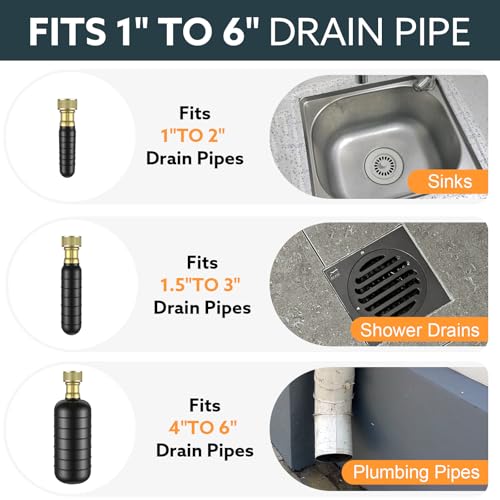 FITS 1" TO 6" DRAIN PIPE

Fits
1"TO 2"
Drain Pipes

Sinks

Fits
1.5"TO 3"
Drain Pipes

Shower Drains

Fits
4"TO 6"
Drain Pipes

Plumbing Pipes