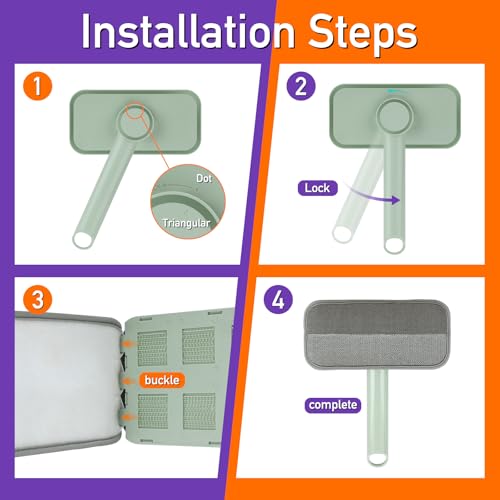 Installation Steps

1

Dot

Triangular

2

Lock

3

buckle

4

complete