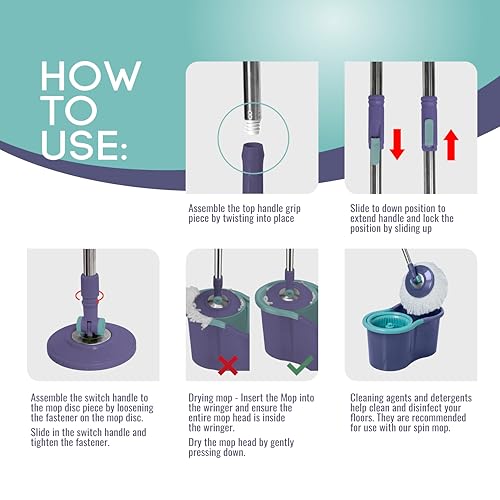 HOW TO USE:

Assemble the top handle grip piece by twisting into place

Slide to down position to extend handle and lock the position by sliding up

Assemble the switch handle to the mop disc piece by loosening the fastener on the mop disc.

Slide in the switch handle and tighten the fastener.

Drying mop - Insert the Mop into the wringer and ensure the entire mop head is inside the wringer.

Dry the mop head by gently pressing down.

Cleaning agents and detergents help clean and disinfect your floors. They are recommended for use with our spin mop.