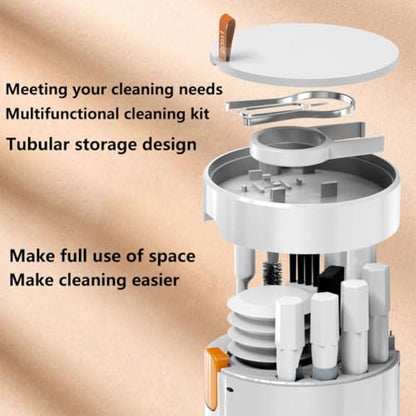 Meeting your cleaning needs
Multifunctional cleaning kit
Tubular storage design

Make full use of space
Make cleaning easier