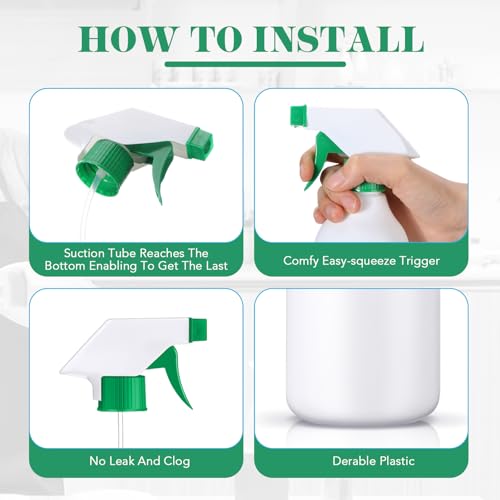 HOW TO INSTALL

Suction Tube Reaches The Bottom Enabling To Get The Last

Comfy Easy-squeeze Trigger

No Leak And Clog

Derable Plastic