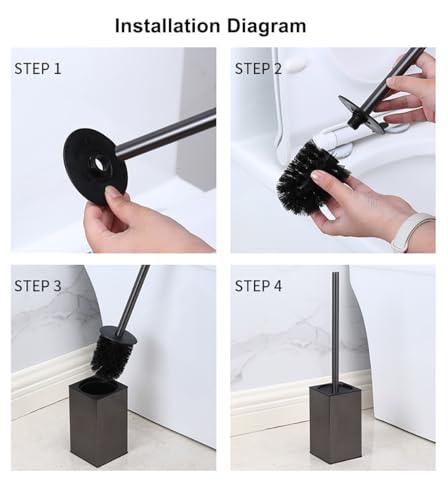 Installation Diagram

STEP 1

STEP 2

STEP 3

STEP 4