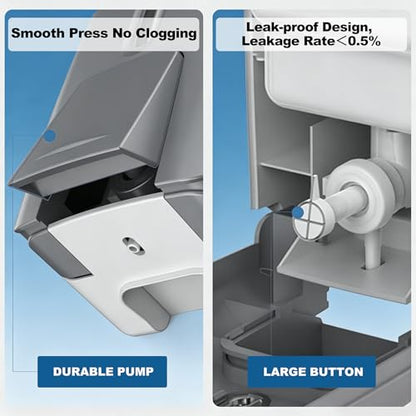 Smooth Press No Clogging

DURABLE PUMP

Leak-proof Design, Leakage Rate＜0.5%

LARGE BUTTON