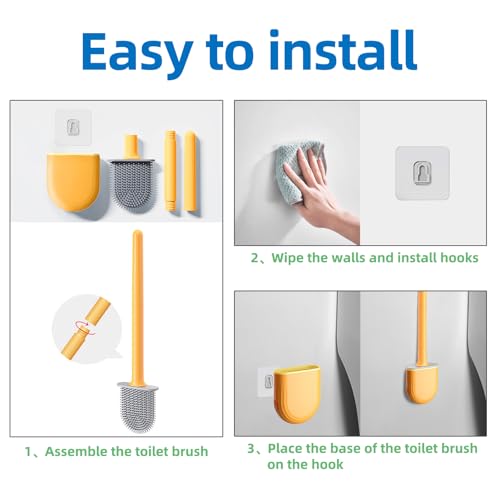 Easy to install

1、Assemble the toilet brush

2、Wipe the walls and install hooks

3、Place the base of the toilet brush on the hook