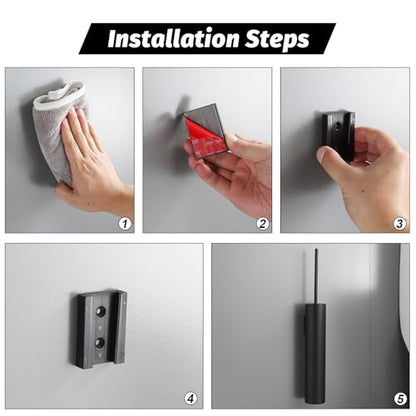 Installation Steps

1

2

3

4

5