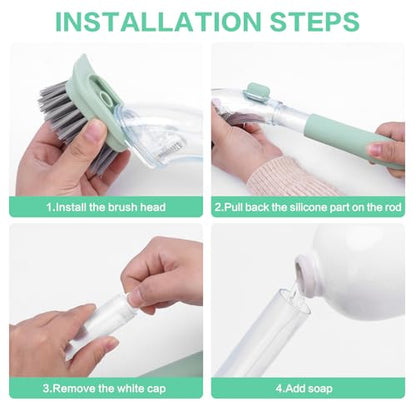 INSTALLATION STEPS

1.Install the brush head

2.Pull back the silicone part on the rod

3.Remove the white cap

4.Add soap