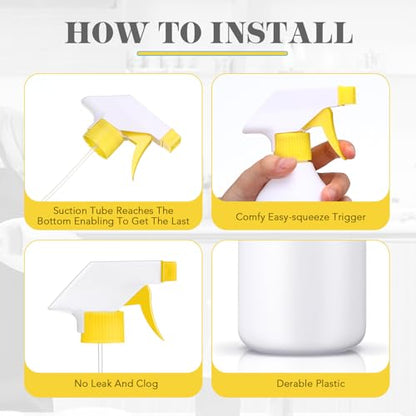 HOW TO INSTALL

Suction Tube Reaches The Bottom Enabling To Get The Last

Comfy Easy-squeeze Trigger

No Leak And Clog

Derable Plastic