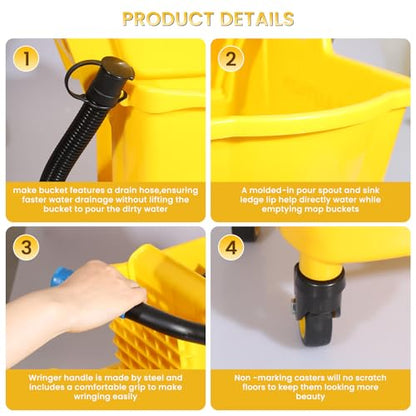 PRODUCT DETAILS

1

make bucket features a drain hose,ensuring faster water drainage without lifting the bucket to pour the dirty water

2

A molded-in pour spout and sink ledge lip help directly water while emptying mop buckets

3

Wringer handle is made by steel and includes a comfortable grip to make wringing easily

4

Non -marking casters will no scratch floors to keep them looking more beauty