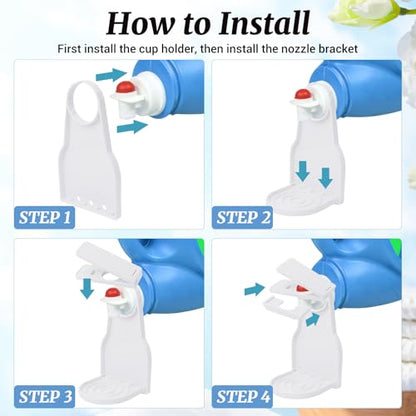 How to Install

First install the cup holder, then install the nozzle bracket

STEP 1

STEP 2

STEP 3

STEP 4