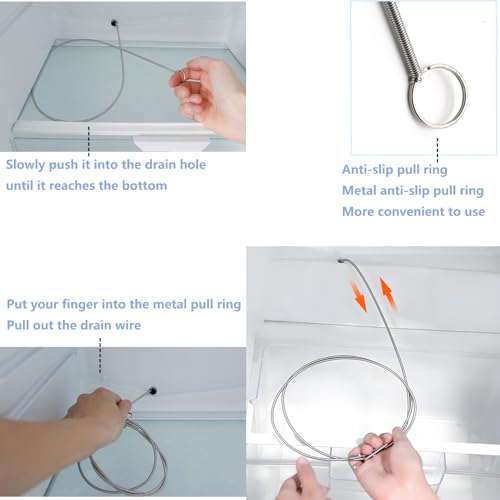 Slowly push it into the drain hole until it reaches the bottom

Anti-slip pull ring
Metal anti-slip pull ring
More convenient to use

Put your finger into the metal pull ring
Pull out the drain wire