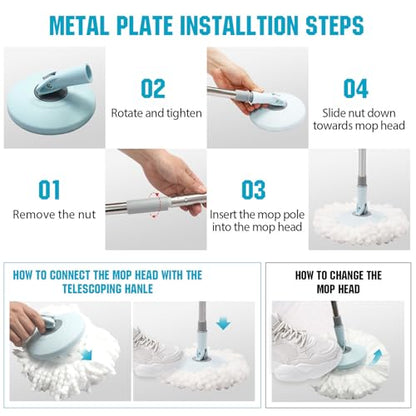 METAL PLATE INSTALLTION STEPS

02
Rotate and tighten

04
Slide nut down towards mop head

01
Remove the nut

03
Insert the mop pole into the mop head

HOW TO CONNECT THE MOP HEAD WITH THE TELESCOPING HANLE

HOW TO CHANGE THE MOP HEAD