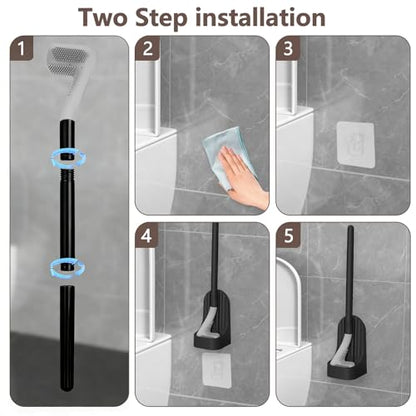 Two Step installation

1

2

3

4

5