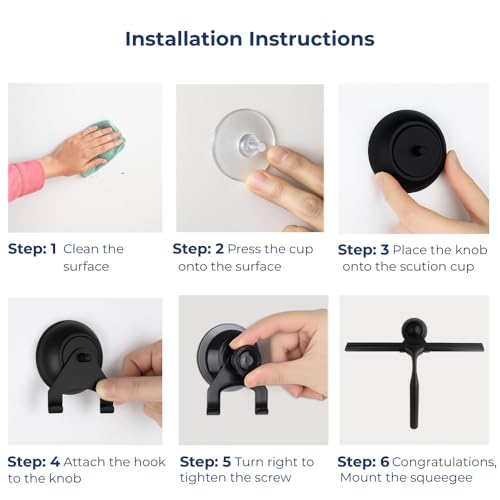 Installation Instructions

Step: 1 Clean the surface

Step: 2 Press the cup onto the surface

Step: 3 Place the knob onto the scution cup

Step: 4 Attach the hook to the knob

Step: 5 Turn right to tighten the screw

Step: 6 Congratulations, Mount the squeegee