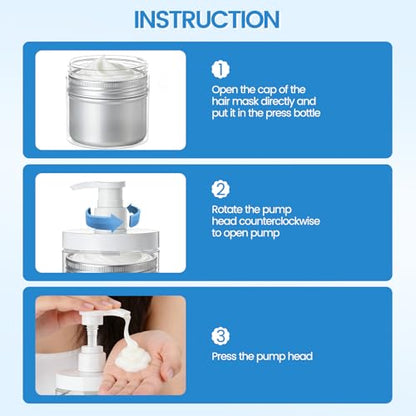 INSTRUCTION

1
Open the cap of the hair mask directly and put it in the press bottle

2
Rotate the pump head counterclockwise to open pump

3
Press the pump head