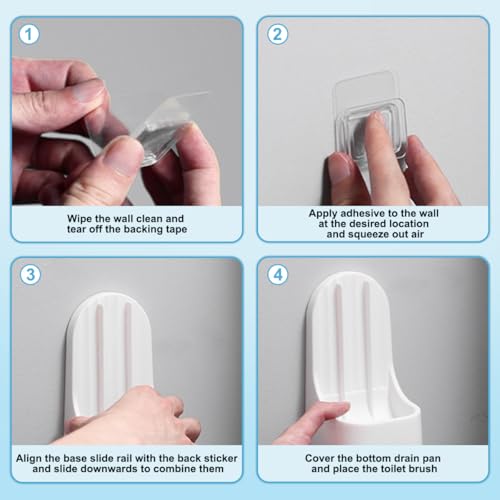 1

Wipe the wall clean and tear off the backing tape

2

Apply adhesive to the wall at the desired location and squeeze out air

3

Align the base slide rail with the back sticker and slide downwards to combine them

4

Cover the bottom drain pan and place the toilet brush