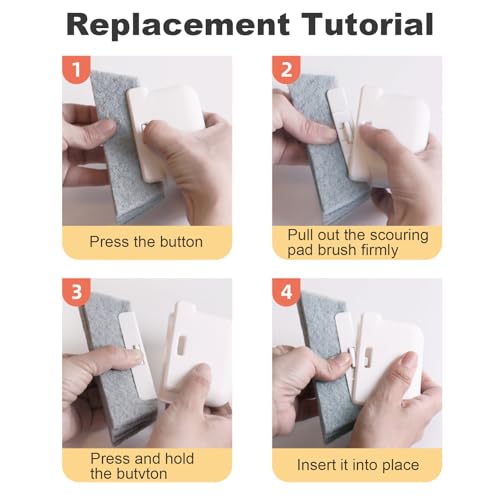 Replacement Tutorial

1

Press the button

2

Pull out the scouring pad brush firmly

3

Press and hold the butvton

4

Insert it into place