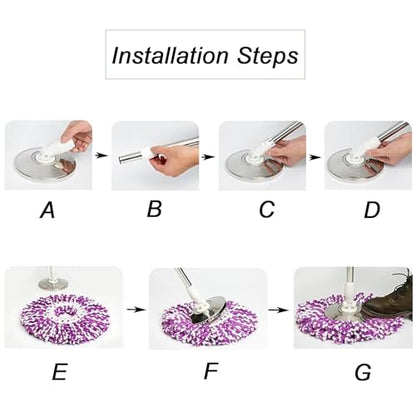 Installation Steps

A

B

C

D

E

F

G