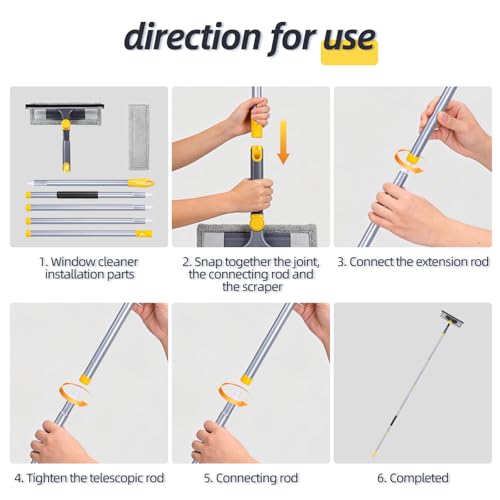 direction for use

1. Window cleaner installation parts

2. Snap together the joint, the connecting rod and the scraper

3. Connect the extension rod

4. Tighten the telescopic rod

5. Connecting rod

6. Completed