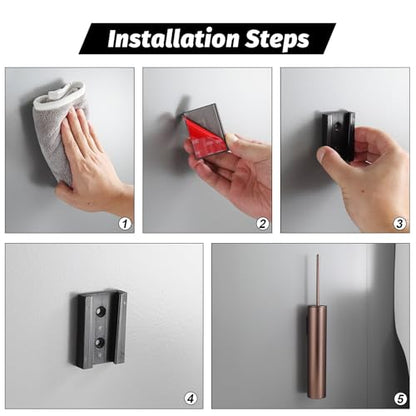 Installation Steps

1

2

3

4

5