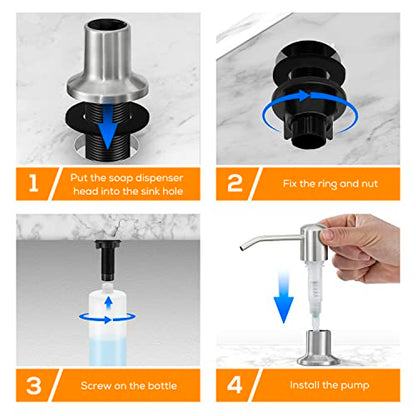 1 Put the soap dispenser head into the sink hole

2 Fix the ring and nut

3 Screw on the bottle

4 Install the pump