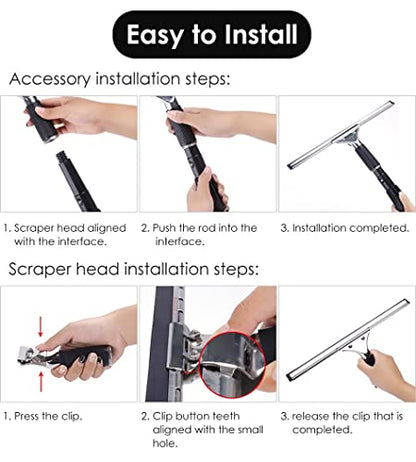 Easy to Install

Accessory installation steps:

1. Scraper head aligned with the interface.

2. Push the rod into the interface.

3. Installation completed.

Scraper head installation steps:

1. Press the clip.

2. Clip button teeth aligned with the small hole.

3. release the clip that is completed.