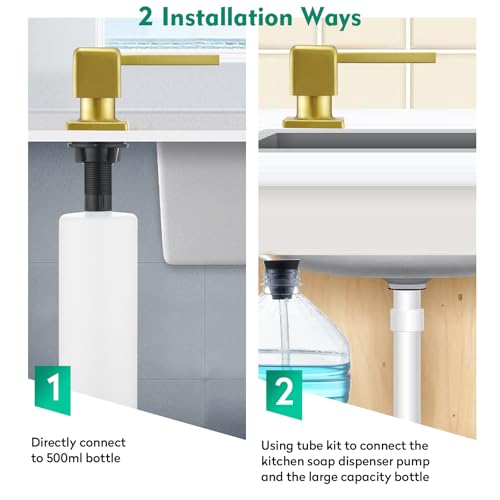 2 Installation Ways

1

Directly connect to 500ml bottle

2

Using tube kit to connect the kitchen soap dispenser pump and the large capacity bottle