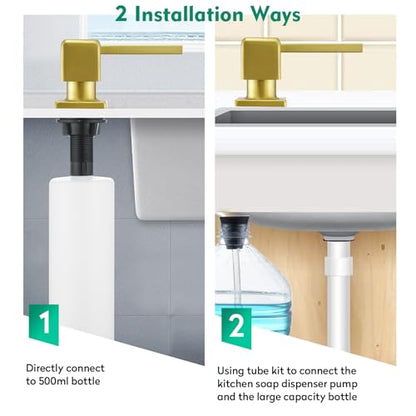 2 Installation Ways

1

Directly connect to 500ml bottle

2

Using tube kit to connect the kitchen soap dispenser pump and the large capacity bottle