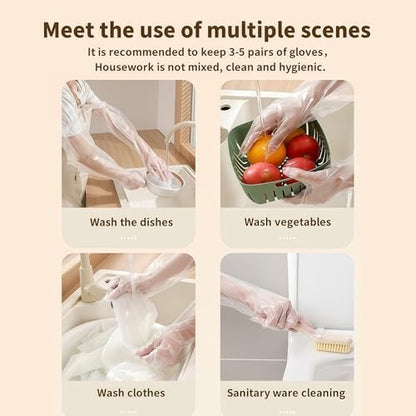 Meet the use of multiple scenes
It is recommended to keep 3-5 pairs of gloves, Housework is not mixed, clean and hygienic.

Wash the dishes

Wash vegetables

Wash clothes

Sanitary ware cleaning