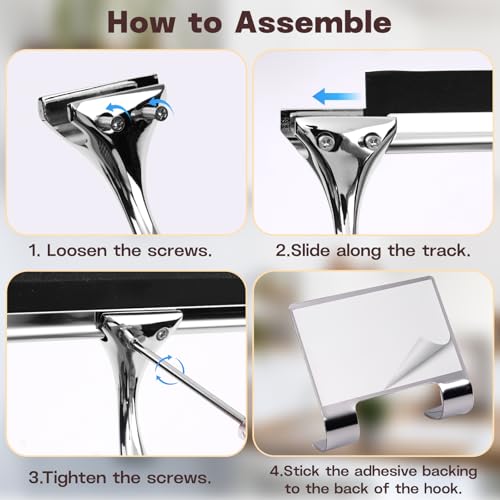 How to Assemble

1. Loosen the screws.

2.Slide along the track.

3.Tighten the screws.

4.Stick the adhesive backing to the back of the hook.