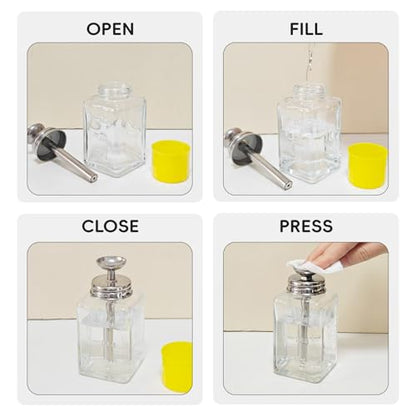 OPEN

FILL

CLOSE

PRESS