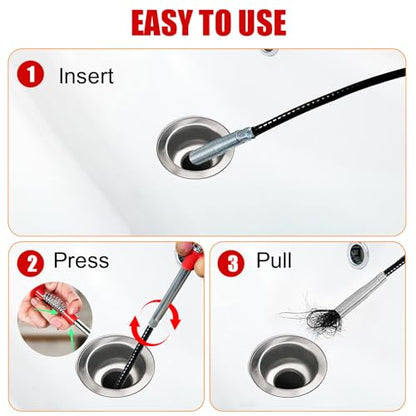 EASY TO USE

1 Insert

2 Press

3 Pull