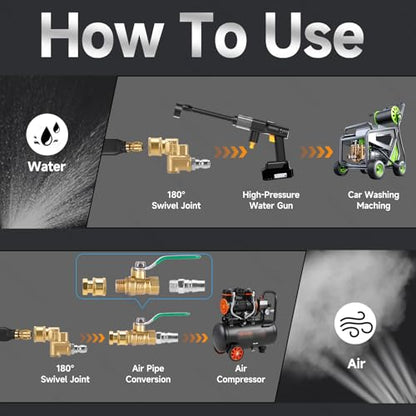 How To Use

Water

180° Swivel Joint

High-Pressure Water Gun

Car Washing Maching

180° Swivel Joint

Air Pipe Conversion

Air Compressor

Air