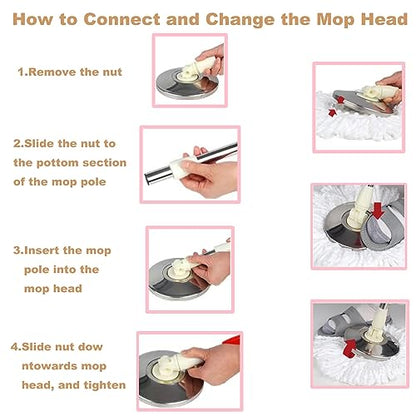 How to Connect and Change the Mop Head

1.Remove the nut

2.Slide the nut to the pottom section of the mop pole

3.Insert the mop pole into the mop head

4.Slide nut dow ntowards mop head, and tighten