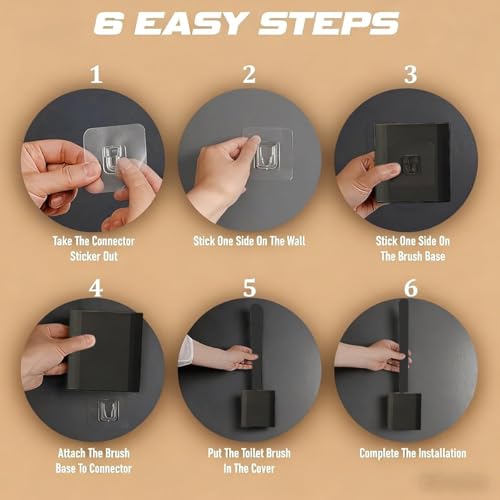 6 EASY STEPS

1

Take The Connector Sticker Out

2

Stick One Side On The Wall

3

Stick One Side On The Brush Base

4

Attach The Brush Base To Connector

5

Put The Toilet Brush In The Cover

6

Complete The Installation