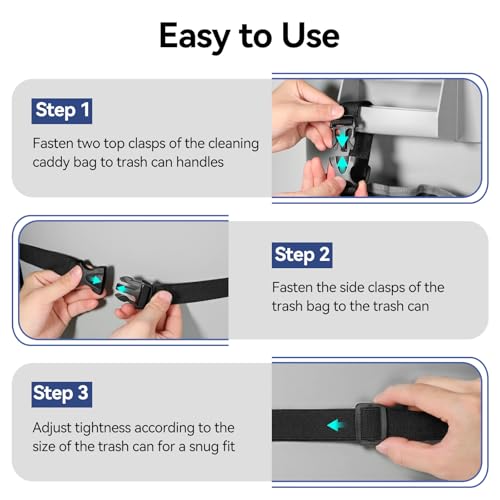 Easy to Use

Step 1

Fasten two top clasps of the cleaning caddy bag to trash can handles

Step 2

Fasten the side clasps of the trash bag to the trash can

Step 3

Adjust tightness according to the size of the trash can for a snug fit