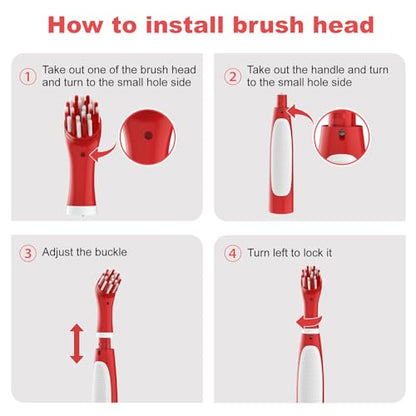 How to install brush head

① Take out one of the brush head and turn to the small hole side

② Take out the handle and turn to the small hole side

③ Adjust the buckle

④ Turn left to lock it